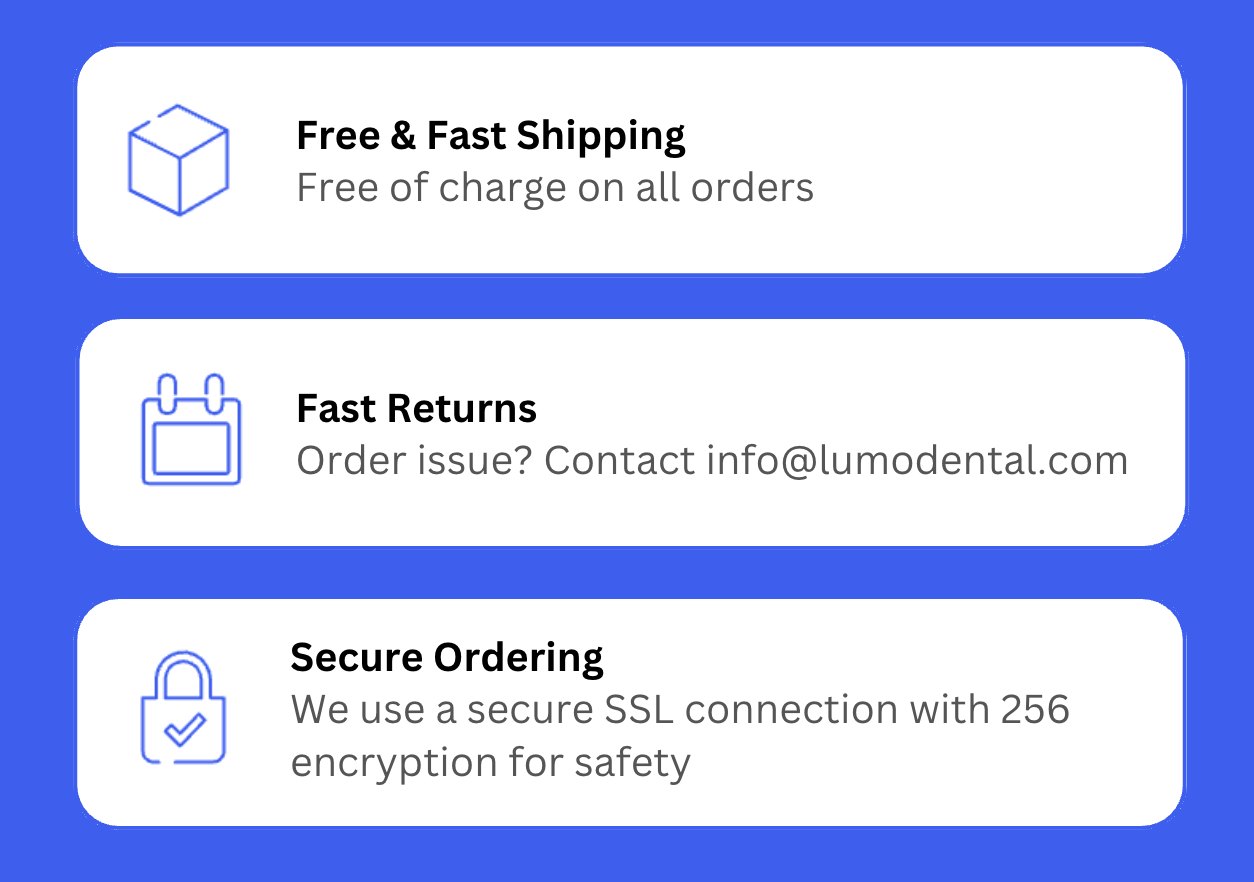 Free & Fast Shipping
Free of charge on all orders

Fast Returns
Order issue? Contact info@lumodental.com

Secure Ordering
We use a secure SSL connection with 256 encryption for safety